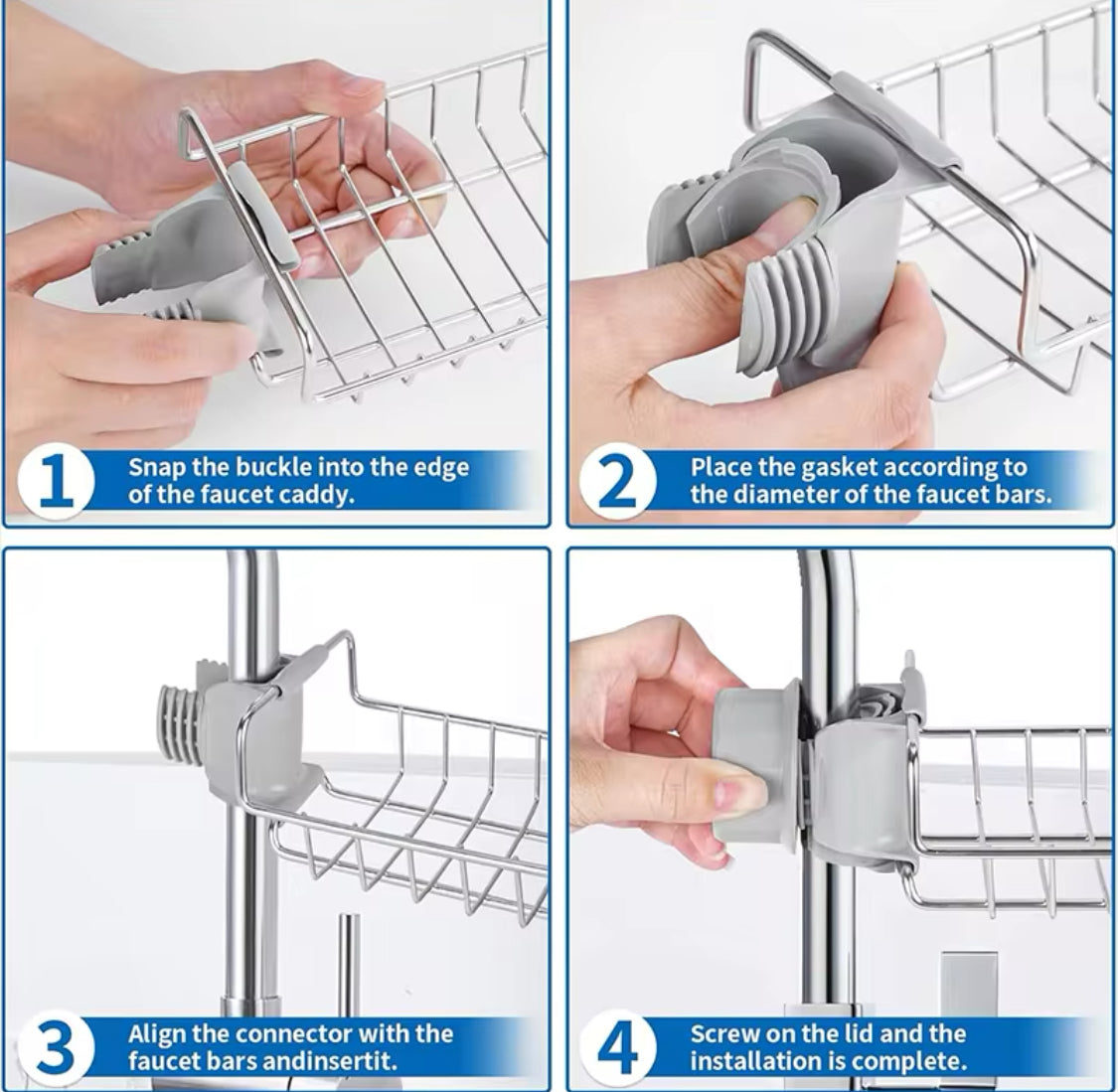 1 Snap the buckle into the edge of the faucet caddy.

2 Place the gasket according to the diameter of the faucet bars.

3 Align the connector with the faucet bars andinsertit.

4 Screw on the lid and the installation is complete.